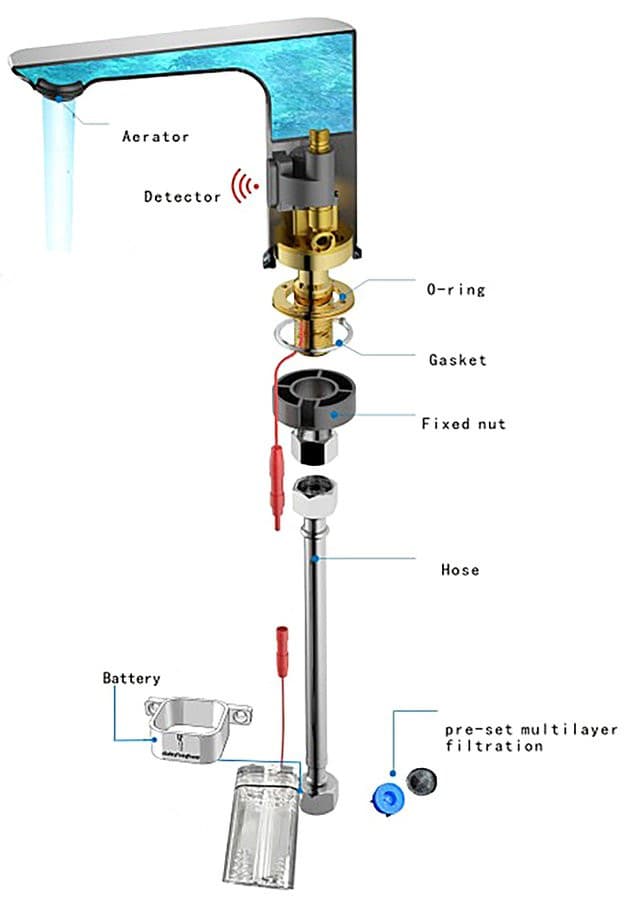 Aerator

Detector

O-ring

Gasket

Fixed nut

Hose

Battery

pre-set multilayer filtration