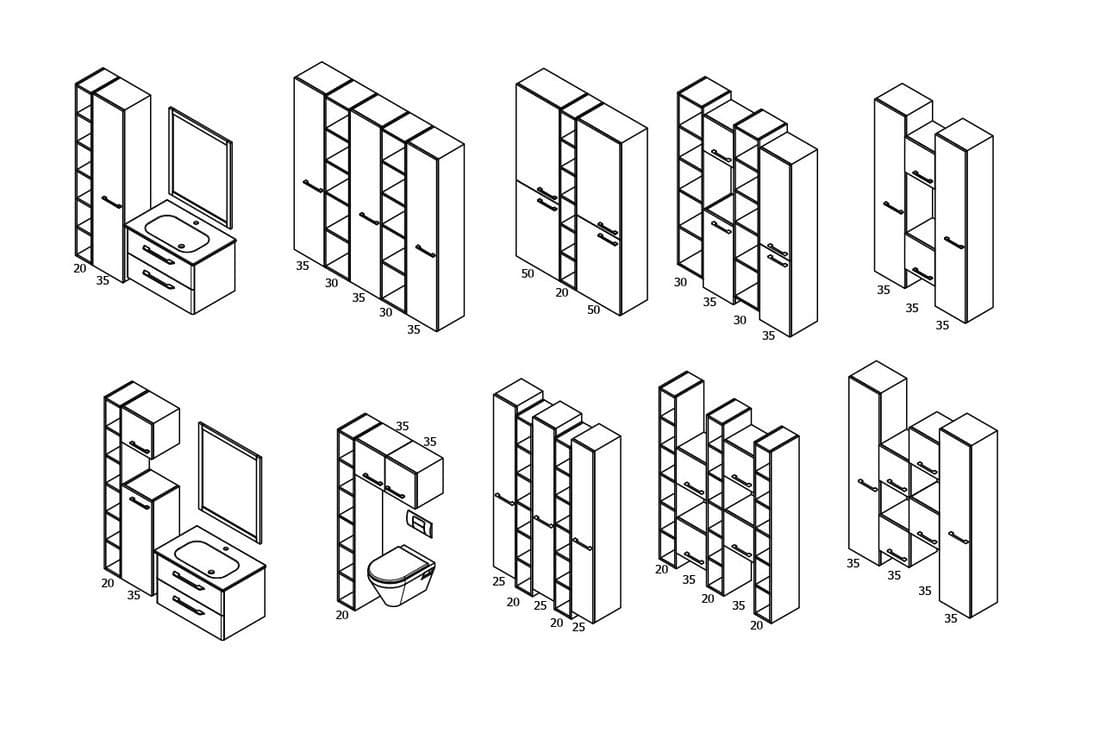 20 35

35 30 35 30 35

50 20 50

30 35 30 35

35 35 35

20 35

35 35 20

25 20 25 20 25

20 35 20 35 20

35 35 35 35