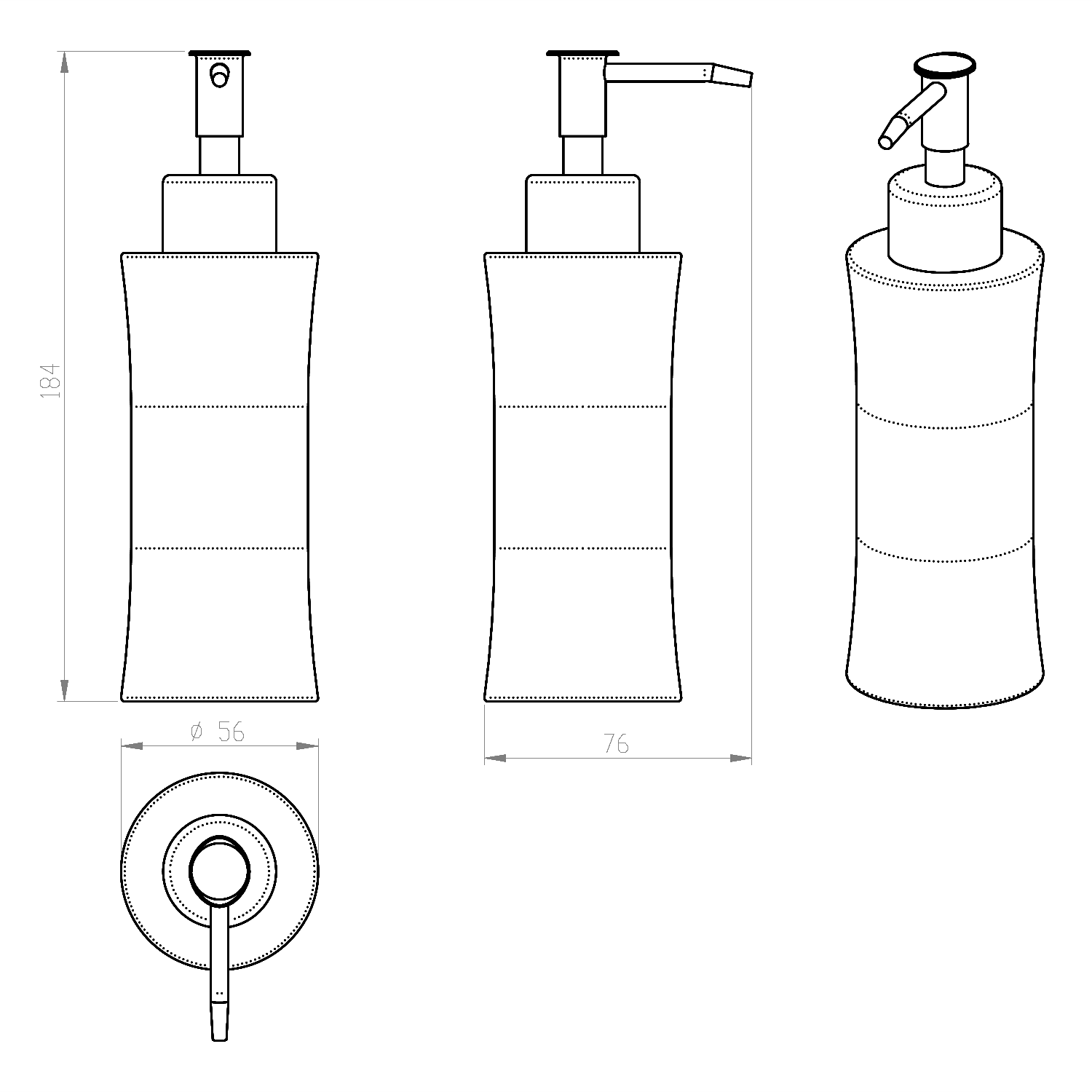 184

ø 56

76