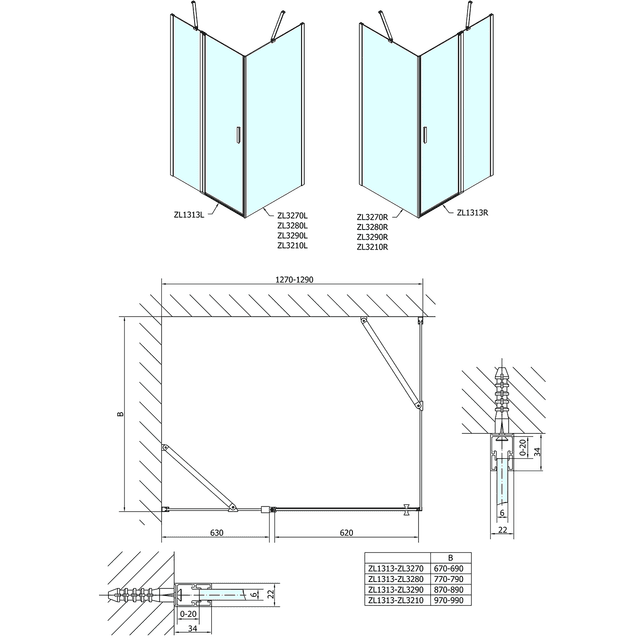 ZL1313L

ZL3270L
ZL3280L
ZL3290L
ZL3210L

ZL3270R
ZL3280R
ZL3290R
ZL3210R

ZL1313R

1270-1290

B

630

620

0-20

34

6

22

6

22

0-20

34

|  | B |
|---|---|
| ZL1313-ZL3270 | 670-690 |
| ZL1313-ZL3280 | 770-790 |
| ZL1313-ZL3290 | 870-890 |
| ZL1313-ZL3210 | 970-990 |