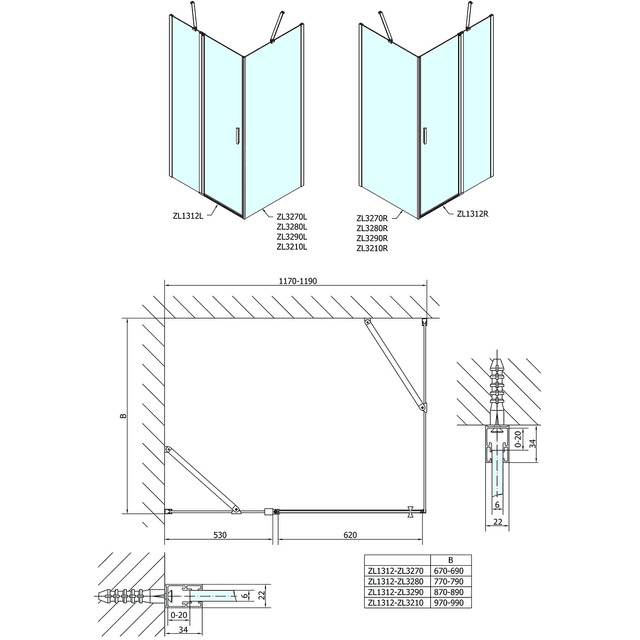 ZL1312L

ZL3270L
ZL3280L
ZL3290L
ZL3210L

ZL3270R
ZL3280R
ZL3290R
ZL3210R

ZL1312R

1170-1190

B

530

620

0-20

34

6

22

6

22

0-20

34

|  | B |
|---|---|
| ZL1312-ZL3270 | 670-690 |
| ZL1312-ZL3280 | 770-790 |
| ZL1312-ZL3290 | 870-890 |
| ZL1312-ZL3210 | 970-990 |