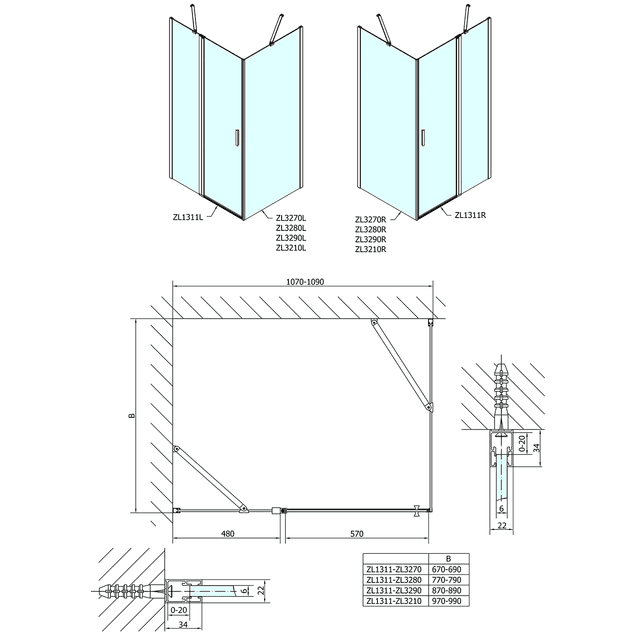 ZL1311L

ZL3270L
ZL3280L
ZL3290L
ZL3210L

ZL3270R
ZL3280R
ZL3290R
ZL3210R

ZL1311R

1070-1090

B

480

570

0-20
34
6
22

6
22
0-20
34

| | B |
|---|---|
| ZL1311-ZL3270 | 670-690 |
| ZL1311-ZL3280 | 770-790 |
| ZL1311-ZL3290 | 870-890 |
| ZL1311-ZL3210 | 970-990 |