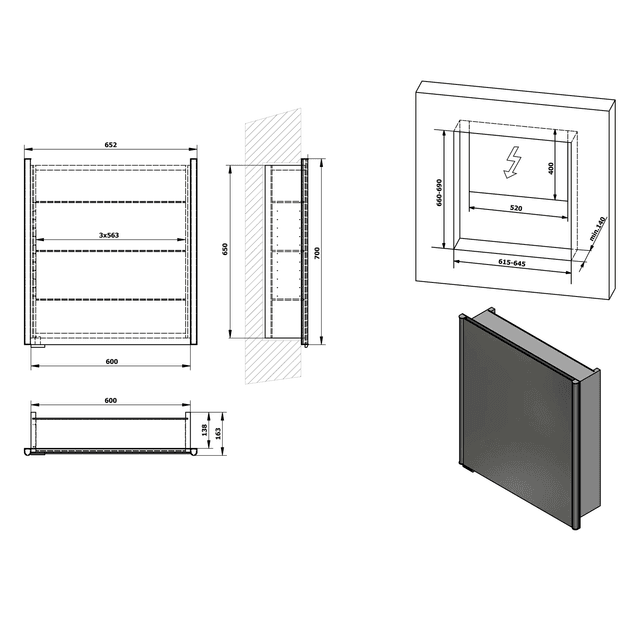 652

3x563

600

650

700

600

138

163

660-690

400

520

615-645

min.140