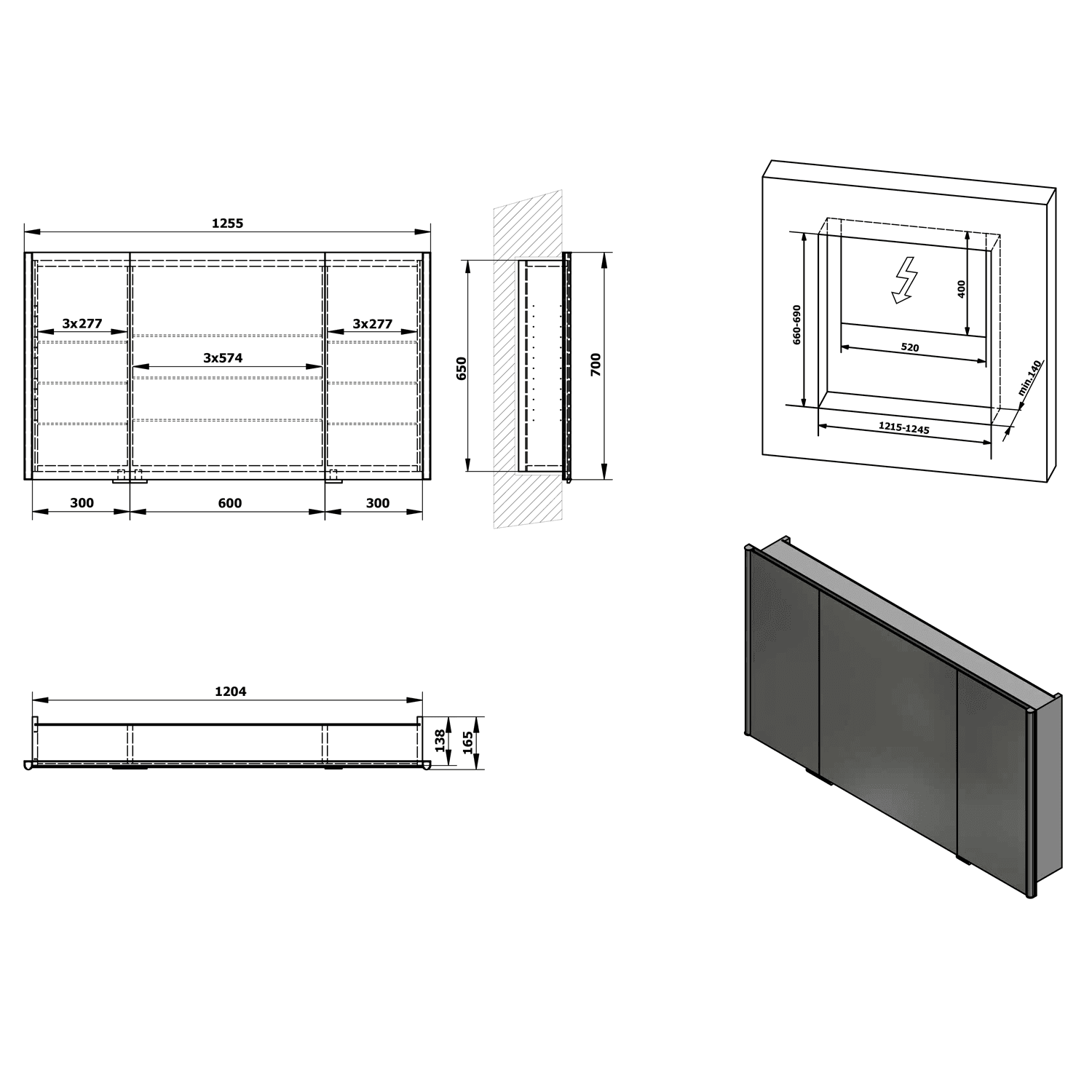 1255

3x277

3x574

3x277

300

600

300

650

700

660-690

400

520

min.140

1215-1245

1204

138

165